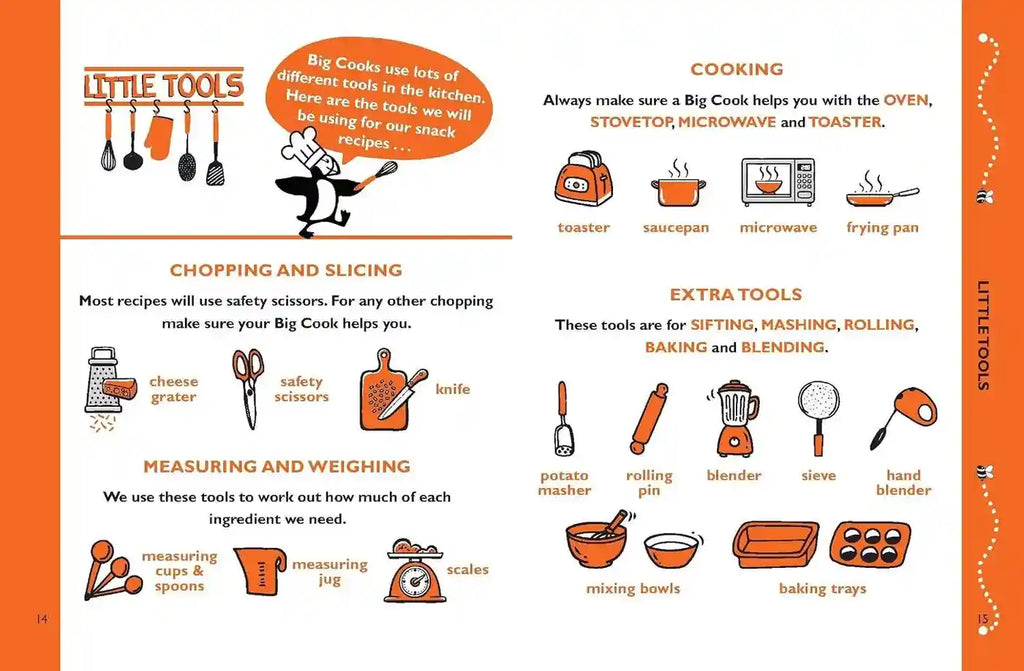 LITTLE TOOLS

Big Cooks use lots of different tools in the kitchen. Here are the tools we will be using for our snack recipes . . .

CHOPPING AND SLICING

Most recipes will use safety scissors. For any other chopping make sure your Big Cook helps you.

cheese grater

safety scissors

knife

MEASURING AND WEIGHING

We use these tools to work out how much of each ingredient we need.

measuring cups & spoons

measuring jug

scales

14

COOKING

Always make sure a Big Cook helps you with the OVEN, STOVETOP, MICROWAVE and TOASTER.

toaster

saucepan

microwave

frying pan

EXTRA TOOLS

These tools are for SIFTING, MASHING, ROLLING, BAKING and BLENDING.

potato masher

rolling pin

blender

sieve

hand blender

mixing bowls

baking trays

LITTLE TOOLS

15